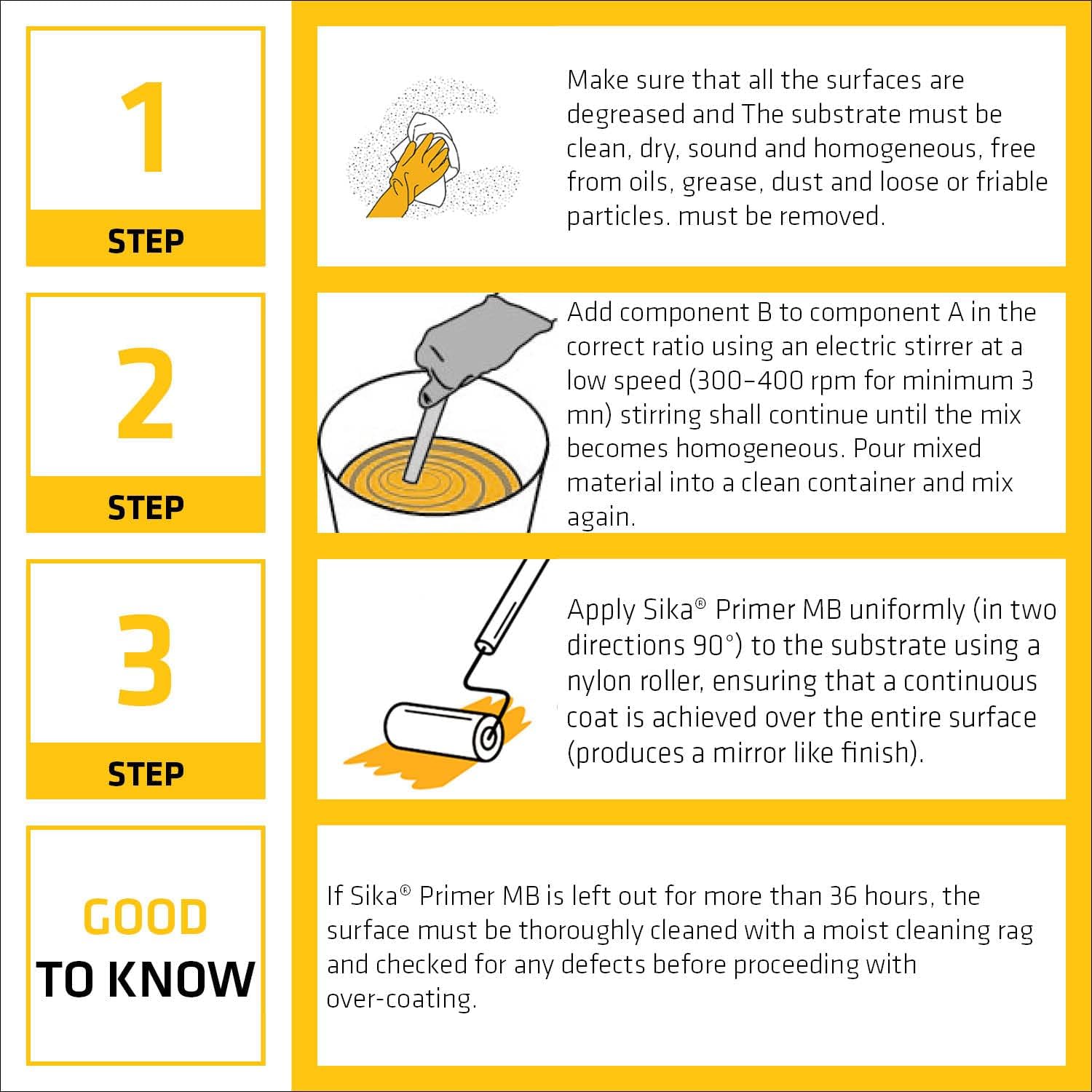 1

STEP

Make sure that all the surfaces are degreased and The substrate must be clean, dry, sound and homogeneous, free from oils, grease, dust and loose or friable particles. must be removed.

2

STEP

Add component B to component A in the correct ratio using an electric stirrer at a low speed (300–400 rpm for minimum 3 mn) stirring shall continue until the mix becomes homogeneous. Pour mixed material into a clean container and mix again.

3

STEP

Apply Sika® Primer MB uniformly (in two directions 90°) to the substrate using a nylon roller, ensuring that a continuous coat is achieved over the entire surface (produces a mirror like finish).

GOOD
TO KNOW

If Sika® Primer MB is left out for more than 36 hours, the surface must be thoroughly cleaned with a moist cleaning rag and checked for any defects before proceeding with over-coating.